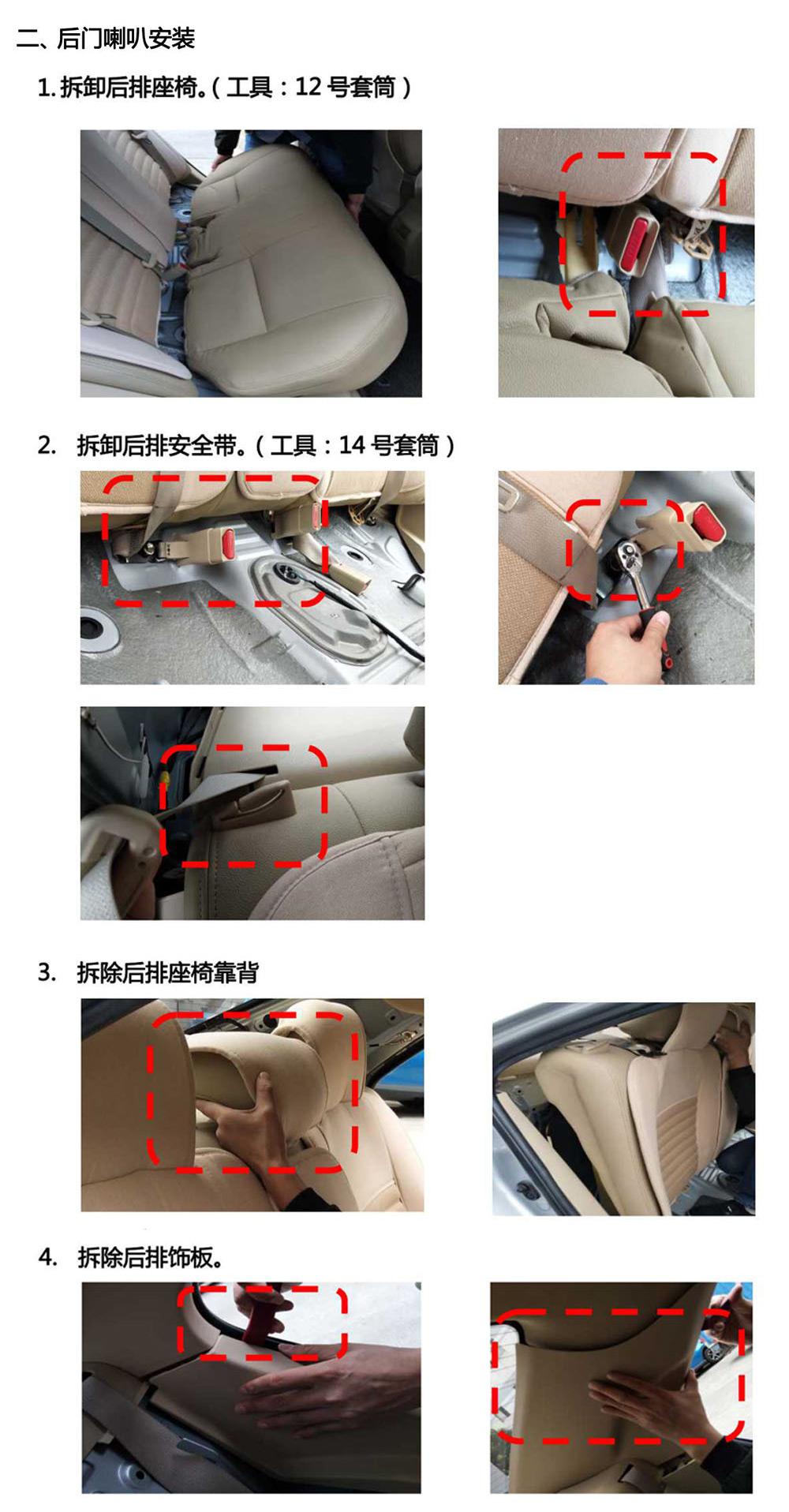 二、后门喇叭安装

1. 拆卸后排座椅。（工具：12 号套筒）

2. 拆卸后排安全带。（工具：14 号套筒）

3. 拆除后排座椅靠背

4. 拆除后排饰板。