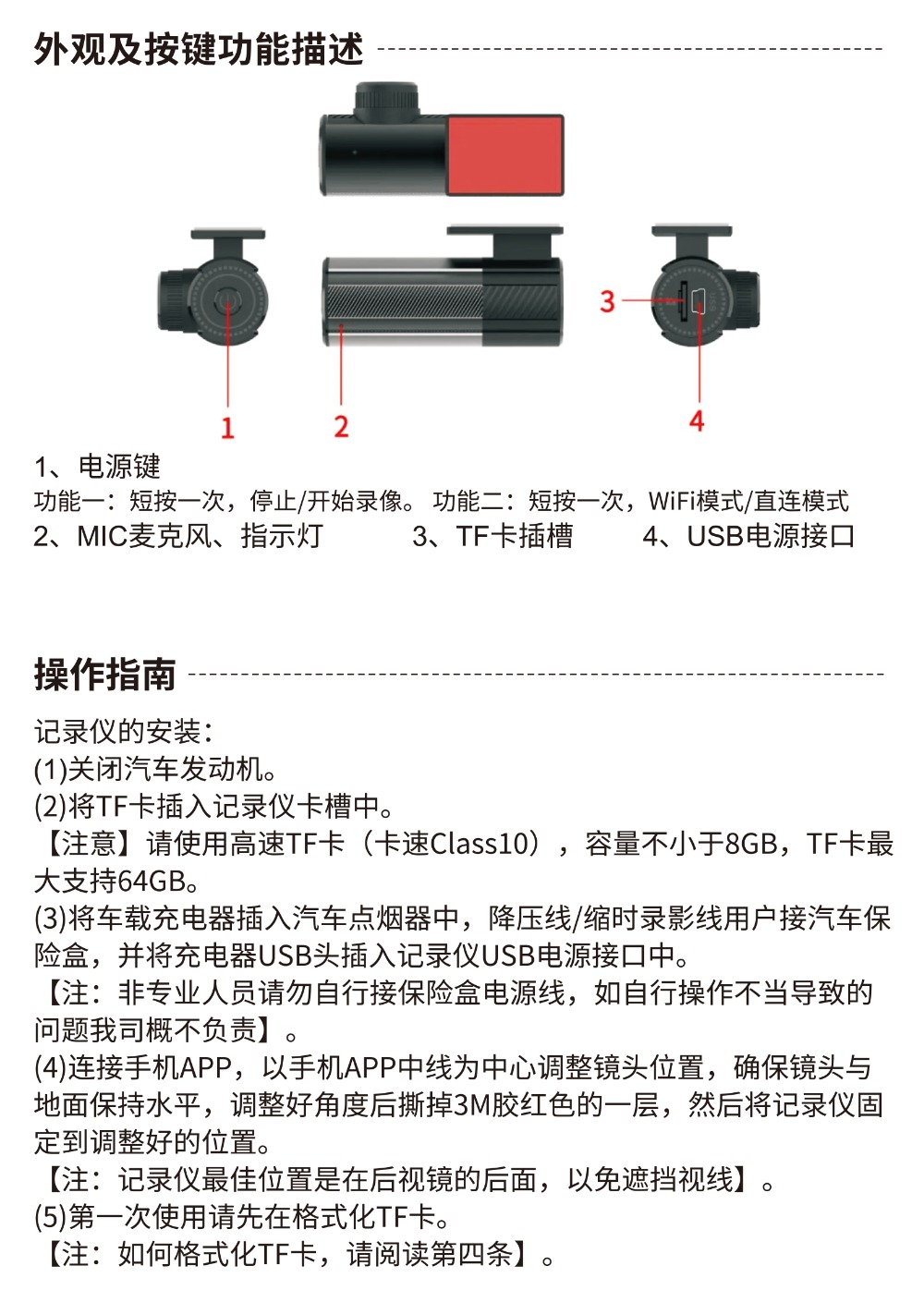 外观及按键功能描述

3

1

2

4

1、电源键
功能一：短按一次，停止/开始录像。 功能二：短按一次，WiFi模式/直连模式
2、MIC麦克风、指示灯　　3、TF卡插槽　　4、USB电源接口

操作指南

记录仪的安装：
(1)关闭汽车发动机。
(2)将TF卡插入记录仪卡槽中。
【注意】请使用高速TF卡（卡速Class10），容量不小于8GB，TF卡最大支持64GB。
(3)将车载充电器插入汽车点烟器中，降压线/缩时录影线用户接汽车保险盒，并将充电器USB头插入记录仪USB电源接口中。
【注：非专业人员请勿自行接保险盒电源线，如自行操作不当导致的问题我司概不负责】。
(4)连接手机APP，以手机APP中线为中心调整镜头位置，确保镜头与地面保持水平，调整好角度后撕掉3M胶红色的一层，然后将记录仪固定到调整好的位置。
【注：记录仪最佳位置是在后视镜的后面，以免遮挡视线】。
(5)第一次使用请先在格式化TF卡。
【注：如何格式化TF卡，请阅读第四条】。